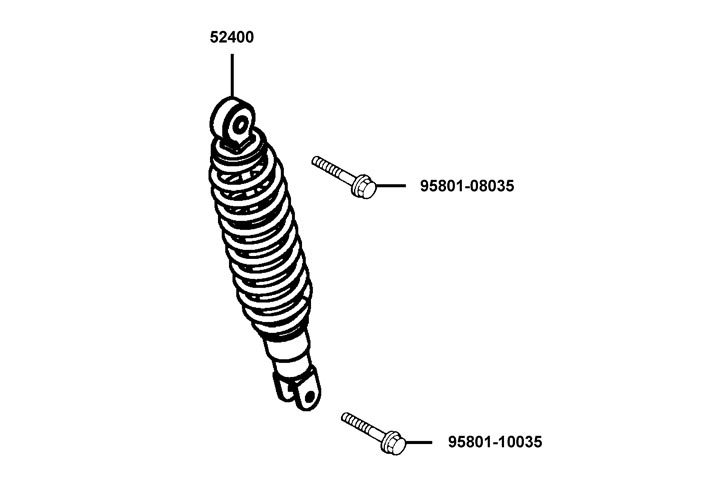 52400

95801-08035

95801-10035